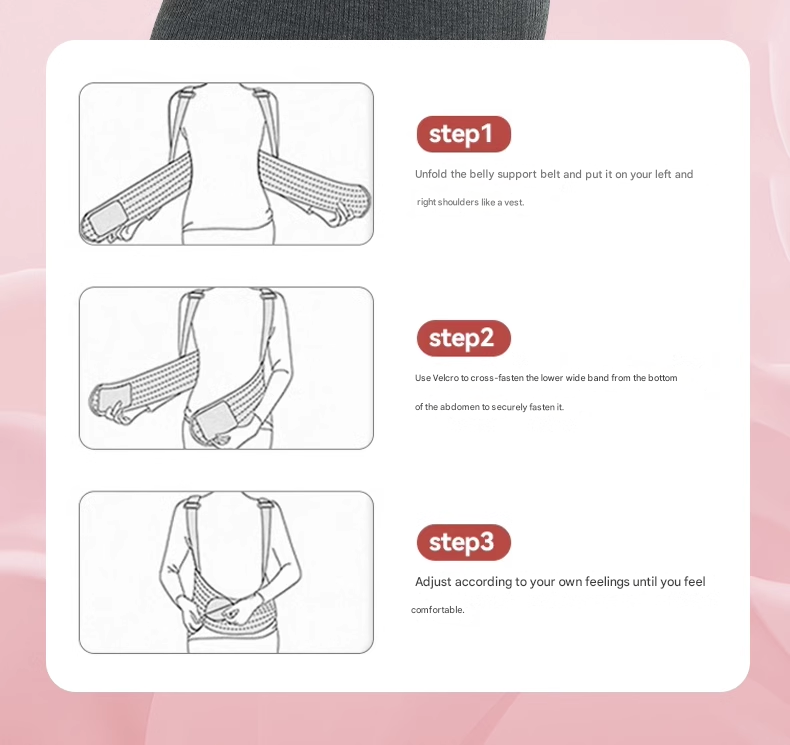 step1

Unfold the belly support belt and put it on your left and right shoulders like a vest.

step2

Use Velcro to cross-fasten the lower wide band from the bottom of the abdomen to securely fasten it.

step3

Adjust according to your own feelings until you feel comfortable.